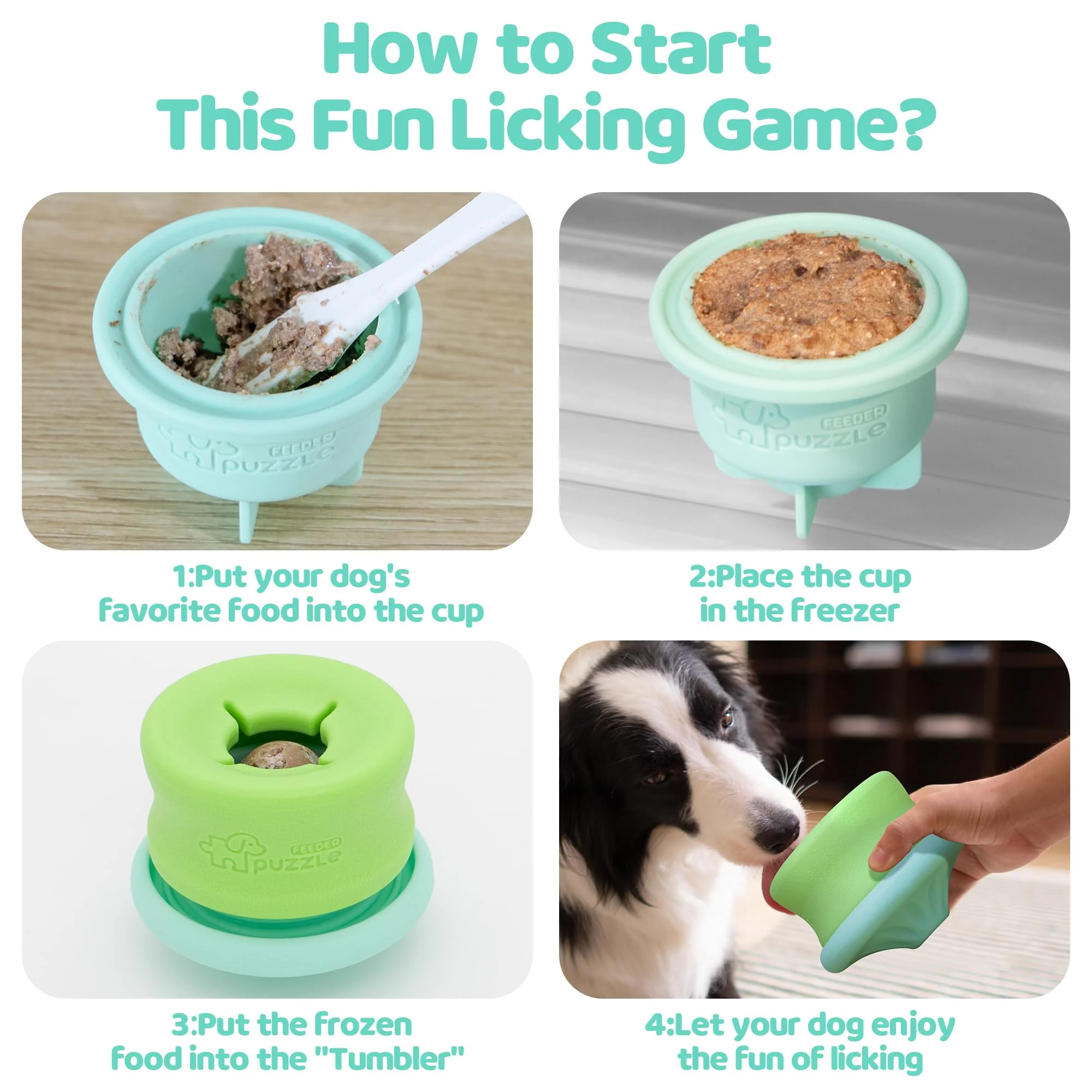 How to Start
This Fun Licking Game?

FEEDER
puzzle

1:Put your dog's favorite food into the cup

FEEDER
puzzle

2:Place the cup in the freezer

FEEDER
puzzle

3:Put the frozen food into the "Tumbler"

4:Let your dog enjoy the fun of licking